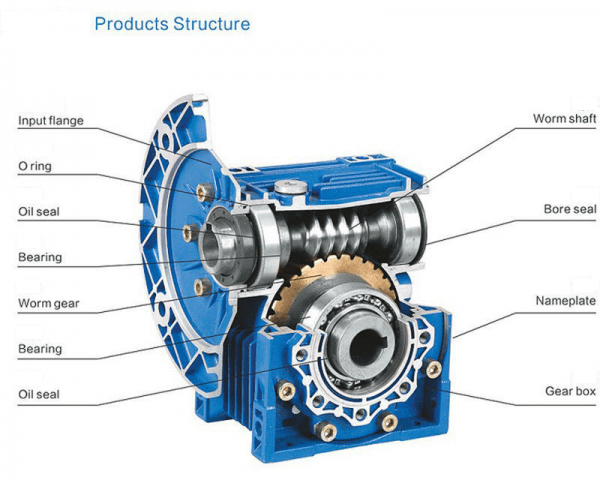 Products Structure

Input flange
O ring
Oil seal
Bearing
Worm gear
Bearing
Oil seal

Worm shaft
Bore seal
Nameplate
Gear box