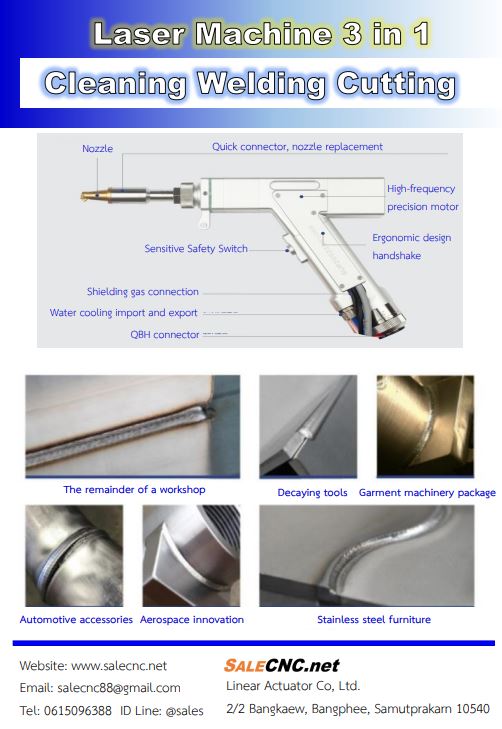 Laser Machine 3 in 1

Cleaning Welding Cutting

Nozzle

Quick connector, nozzle replacement

High-frequency precision motor

Ergonomic design handshake

Sensitive Safety Switch

Shielding gas connection

Water cooling import and export

QBH connector

The remainder of a workshop

Decaying tools

Garment machinery package

Automotive accessories

Aerospace innovation

Stainless steel furniture

Website: www.salecnc.net

Email: salecnc88@gmail.com

Tel: 0615096388 ID Line: @sales

SALECNC.net

Linear Actuator Co, Ltd.

2/2 Bangkaew, Bangphee, Samutprakarn 10540