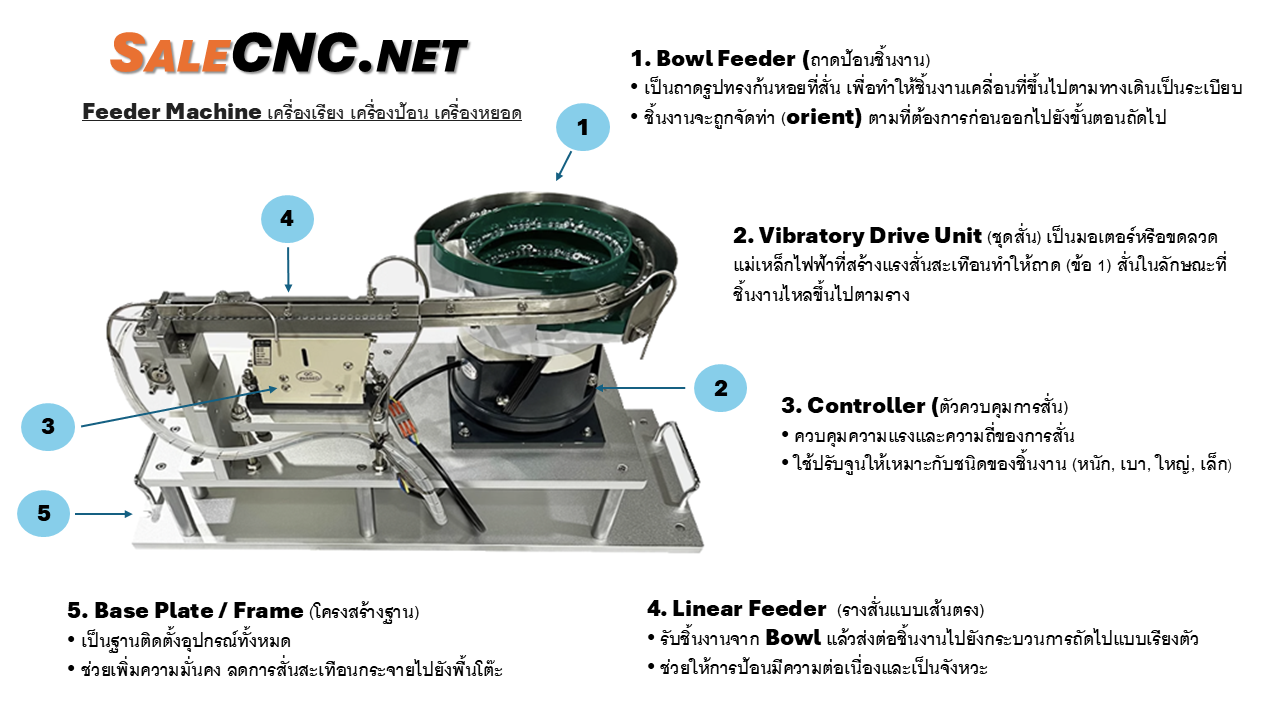 SALECNC.NET

Feeder Machine เครื่องเรียง เครื่องป้อน เครื่องหยอด

1. Bowl Feeder (ถาดป้อนชิ้นงาน)
• เป็นถาดรูปทรงก้นหอยที่สั่น เพื่อทำให้ชิ้นงานเคลื่อนที่ขึ้นไปตามทางเดินเป็นระเบียบ
• ชิ้นงานจะถูกจัดท่า (orient) ตามที่ต้องการก่อนออกไปยังขั้นตอนถัดไป

1

4

2. Vibratory Drive Unit (ชุดสั่น) เป็นมอเตอร์หรือขดลวดแม่เหล็กไฟฟ้าที่สร้างแรงสั่นสะเทือนทำให้ถาด (ข้อ 1) สั่นในลักษณะที่ชิ้นงานไหลขึ้นไปตามราง

2

3

3. Controller (ตัวควบคุมการสั่น)
• ควบคุมความแรงและความถี่ของการสั่น
• ใช้ปรับจูนให้เหมาะกับชนิดของชิ้นงาน (หนัก, เบา, ใหญ่, เล็ก)

5

5. Base Plate / Frame (โครงสร้างฐาน)
• เป็นฐานติดตั้งอุปกรณ์ทั้งหมด
• ช่วยเพิ่มความมั่นคง ลดการสั่นสะเทือนกระจายไปยังพื้นโต๊ะ

4. Linear Feeder (รางสั่นแบบเส้นตรง)
• รับชิ้นงานจาก Bowl แล้วส่งต่อชิ้นงานไปยังกระบวนการถัดไปแบบเรียงตัว
• ช่วยให้การป้อนมีความต่อเนื่องและเป็นจังหวะ